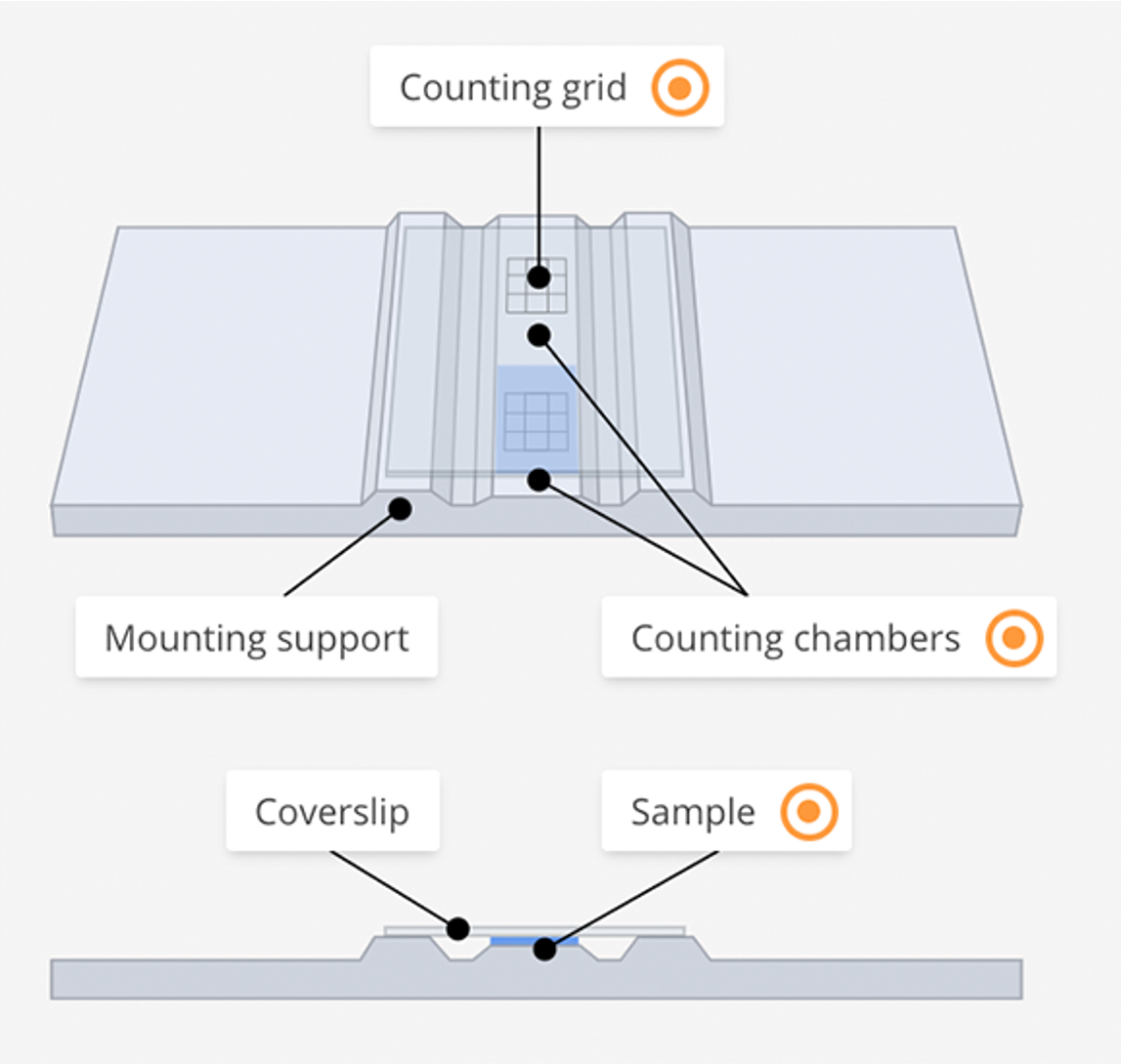 Counting grid

Mounting support

Counting chambers

Coverslip

Sample